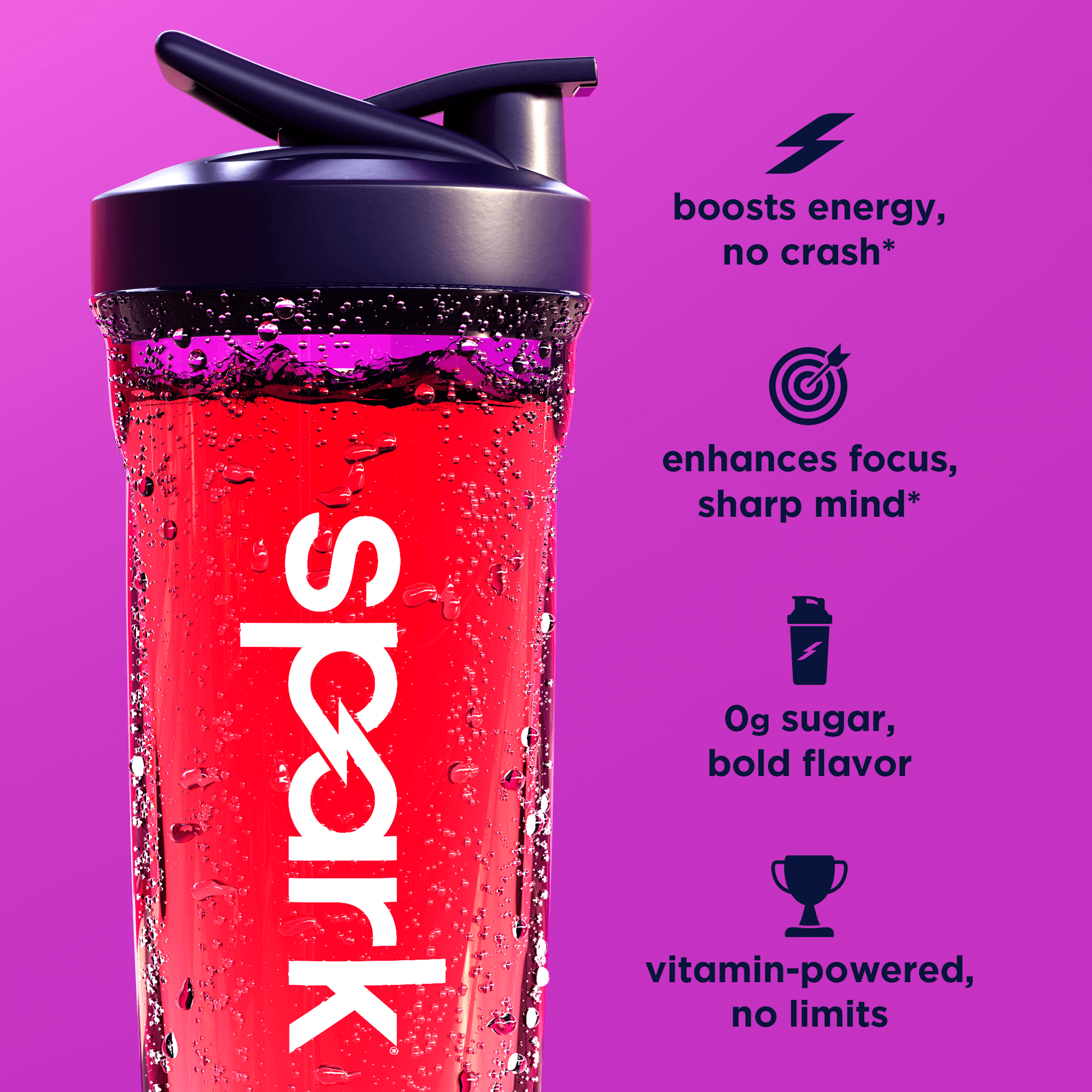 spark®

boosts energy, no crash*

enhances focus, sharp mind*

0g sugar, bold flavor

vitamin-powered, no limits