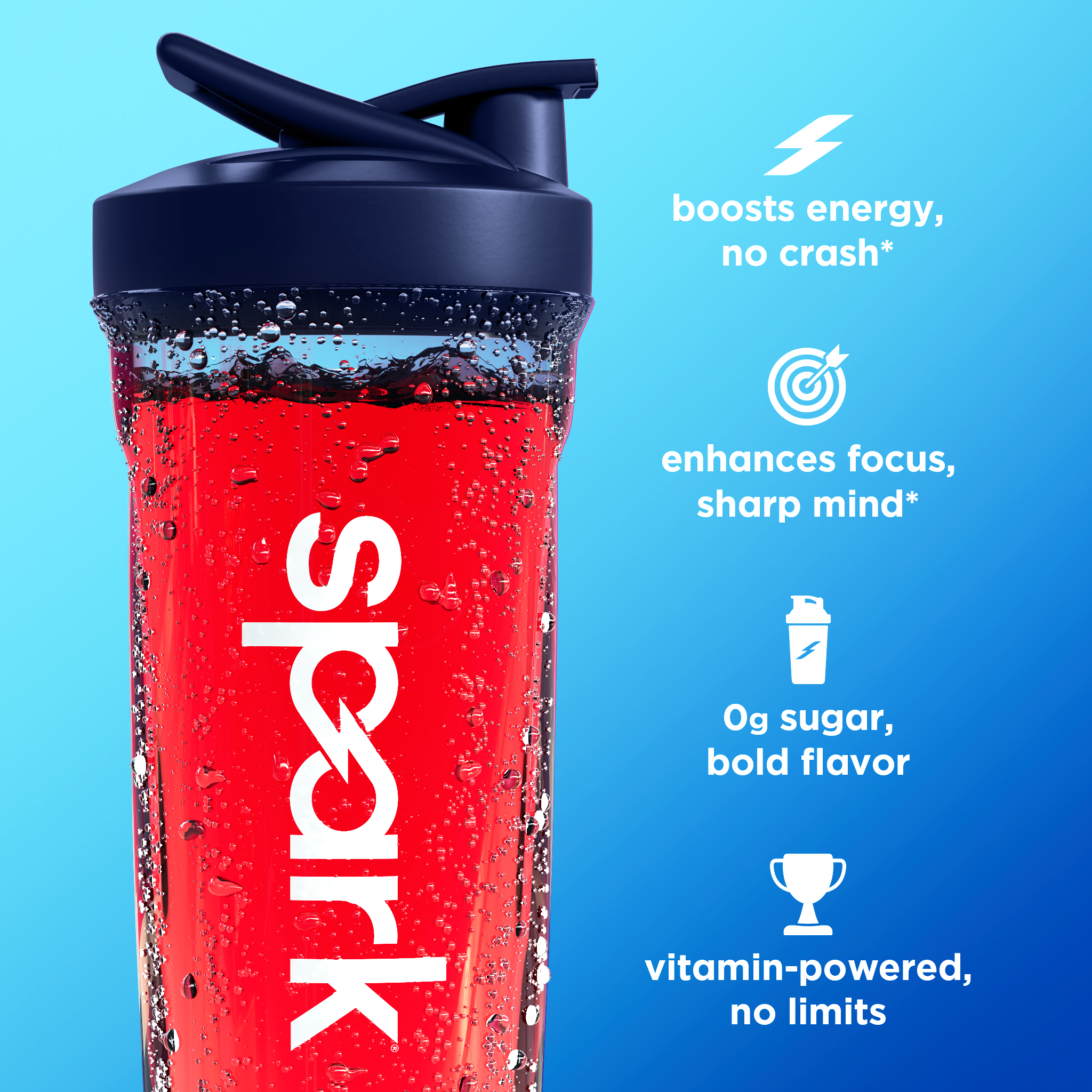 spark®

boosts energy, no crash*

enhances focus, sharp mind*

0g sugar, bold flavor

vitamin-powered, no limits