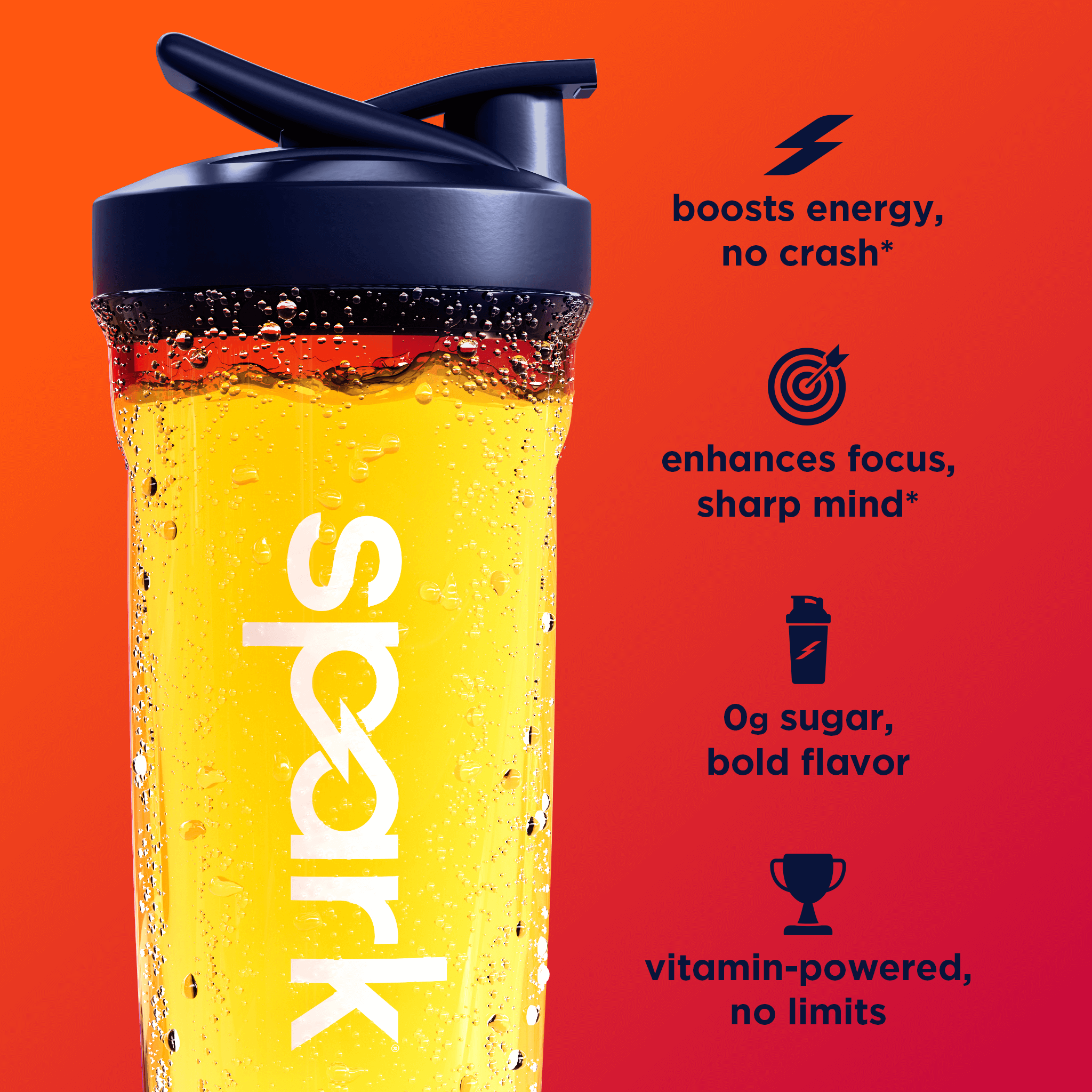 spark®

boosts energy, no crash*

enhances focus, sharp mind*

0g sugar, bold flavor

vitamin-powered, no limits