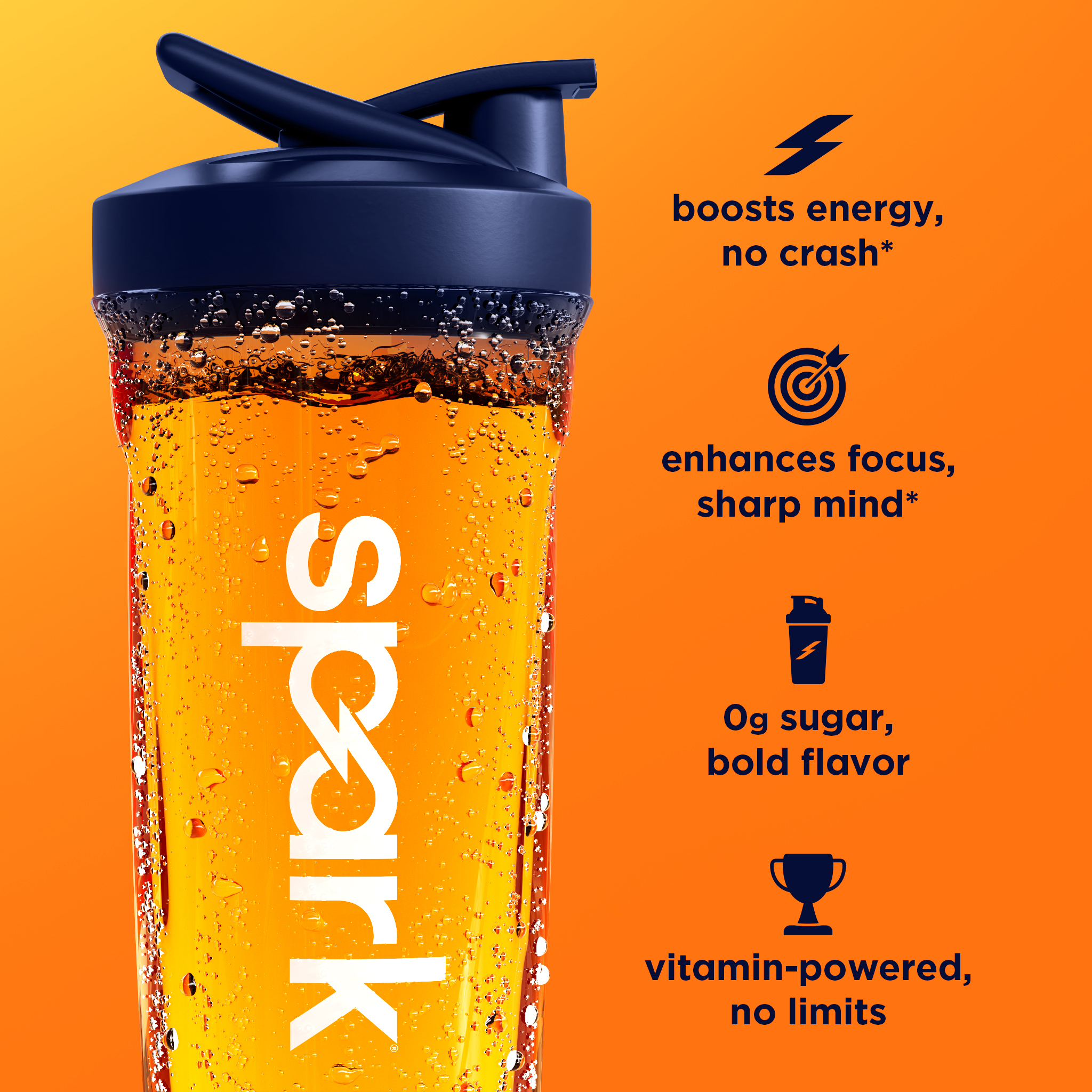 spark®

boosts energy, no crash*

enhances focus, sharp mind*

0g sugar, bold flavor

vitamin-powered, no limits