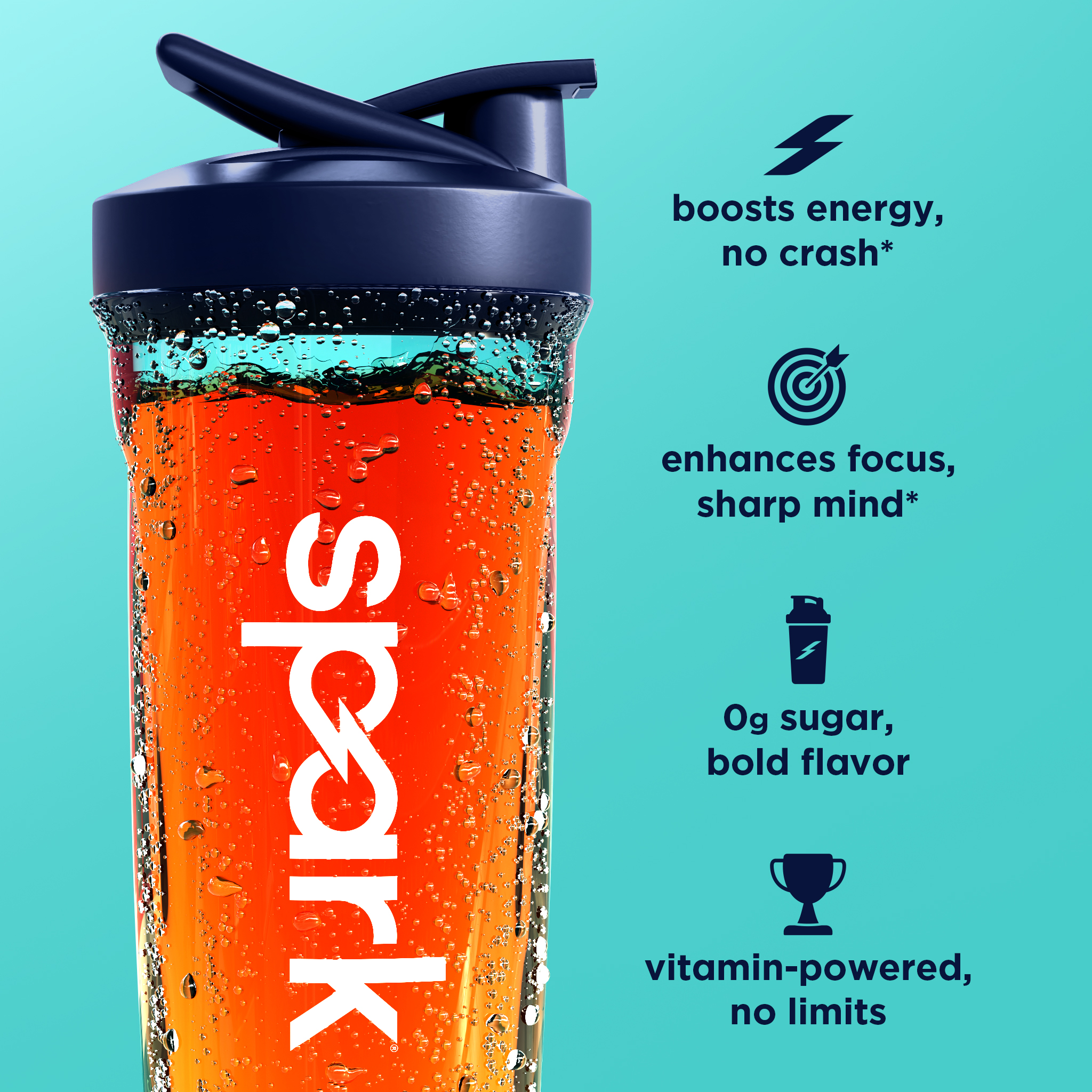 spark®

boosts energy, no crash*

enhances focus, sharp mind*

0g sugar, bold flavor

vitamin-powered, no limits